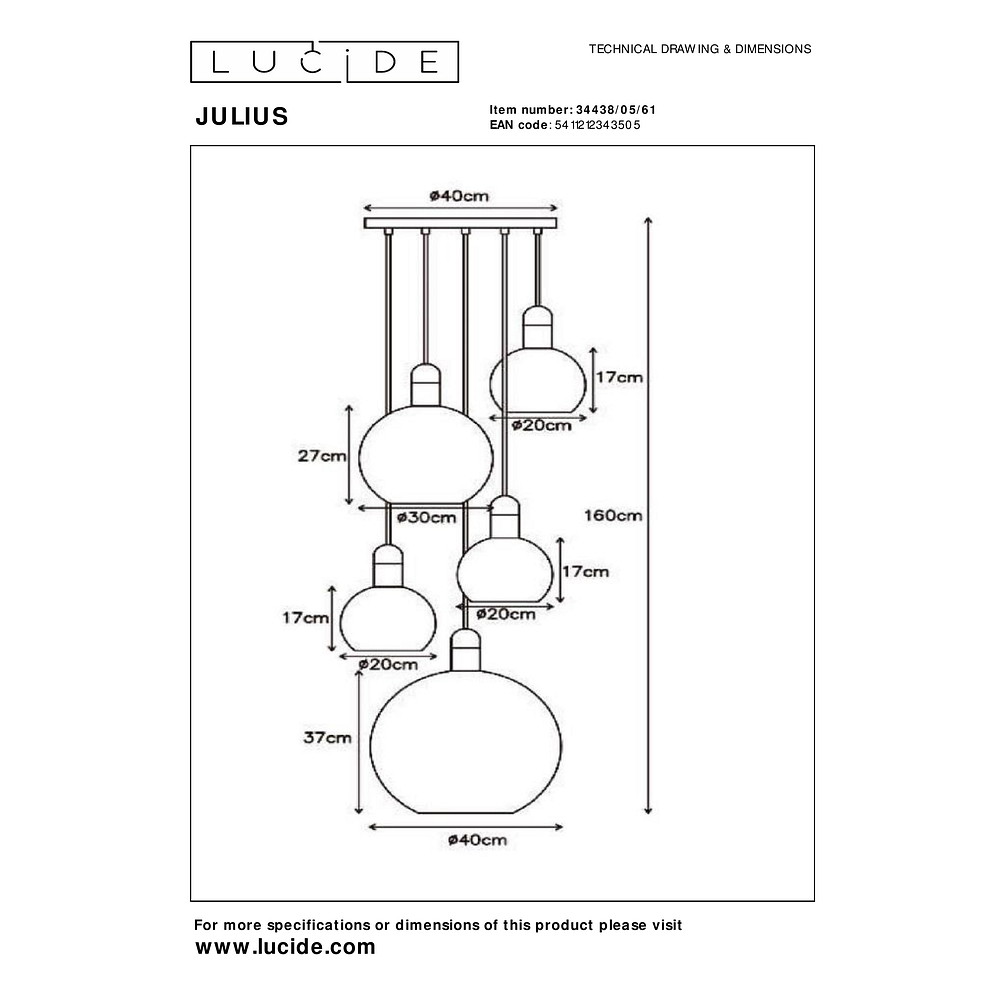 LUCIDE

TECHNICAL DRAWING & DIMENSIONS

JULIUS

Item number: 34438/05/61
EAN code: 5411212343505

ø40cm

17cm

ø20cm

27cm

ø30cm

160cm

17cm

ø20cm

17cm

ø20cm

37cm

ø40cm

For more specifications or dimensions of this product please visit
www.lucide.com