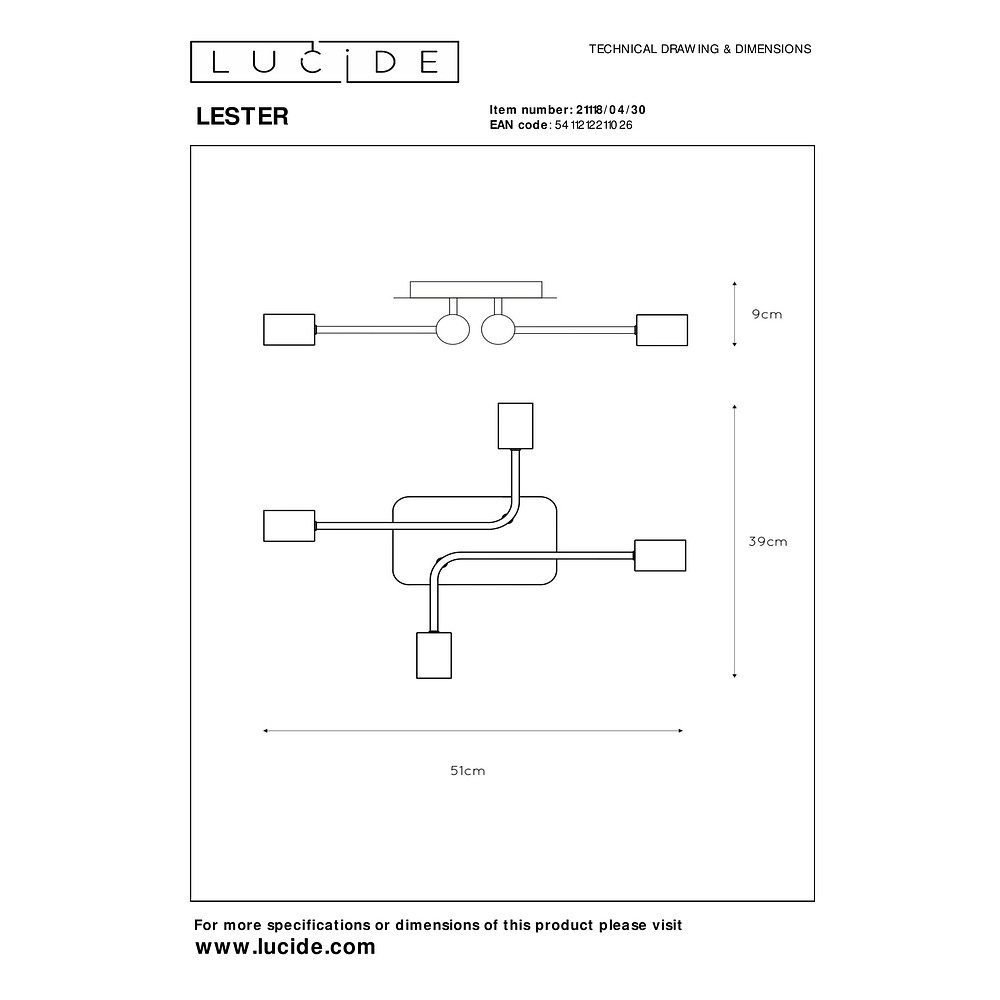 LUCIDE

TECHNICAL DRAWING & DIMENSIONS

LESTER

Item number: 21118/04/30
EAN code: 5411212211026

9cm

39cm

51cm

For more specifications or dimensions of this product please visit
www.lucide.com