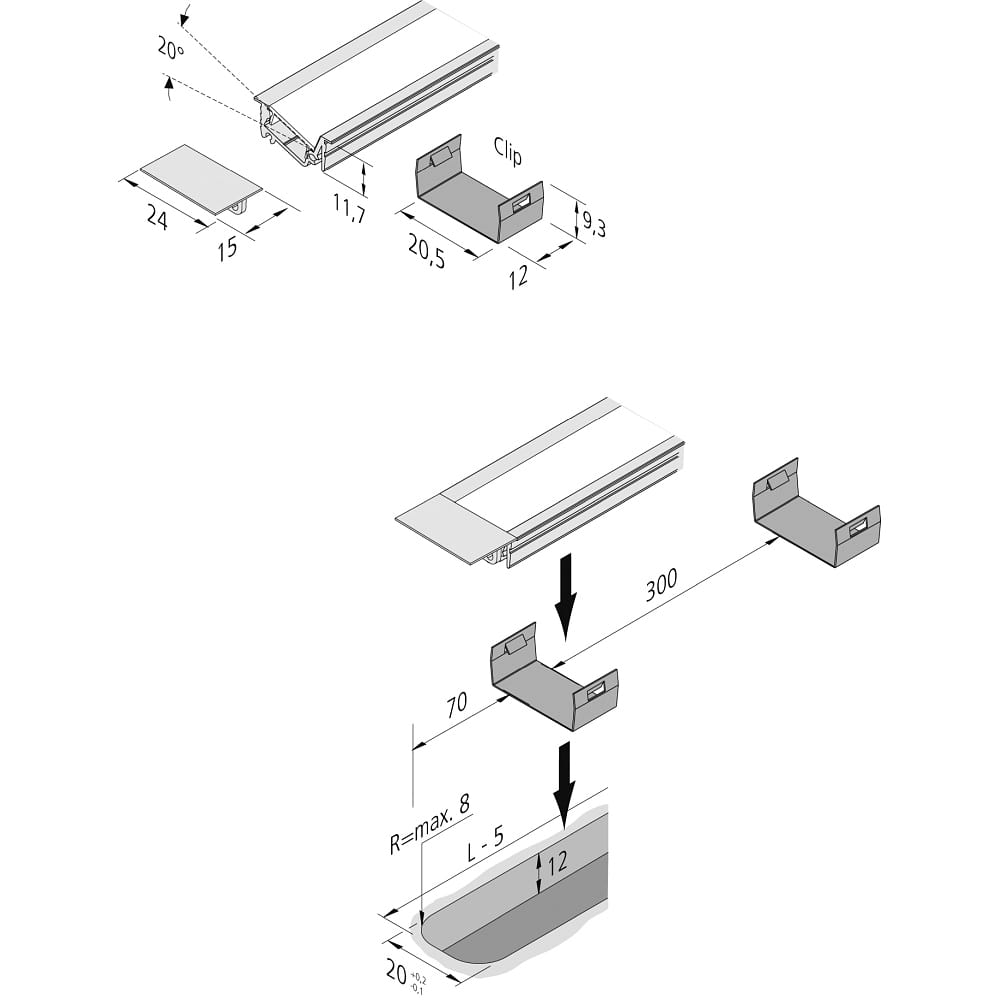 20°

24

15

11,7

Clip

20,5

12

9,3

300

70

R=max. 8

L - 5

12

$20^{+0,2}_{-0,1}$