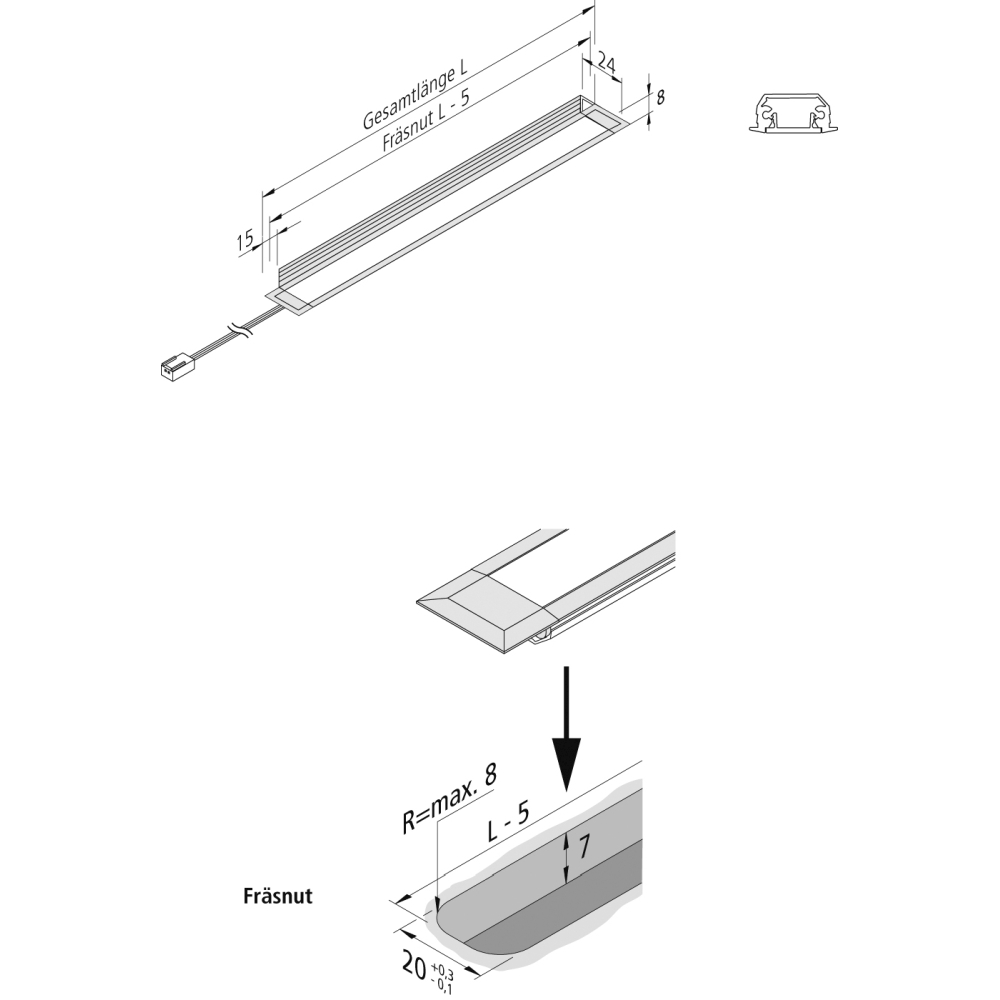 Gesamtlänge L
Fräsnut L - 5
24
8
15

R=max. 8
L - 5
7
Fräsnut
$20^{+0,3}_{-0,1}$