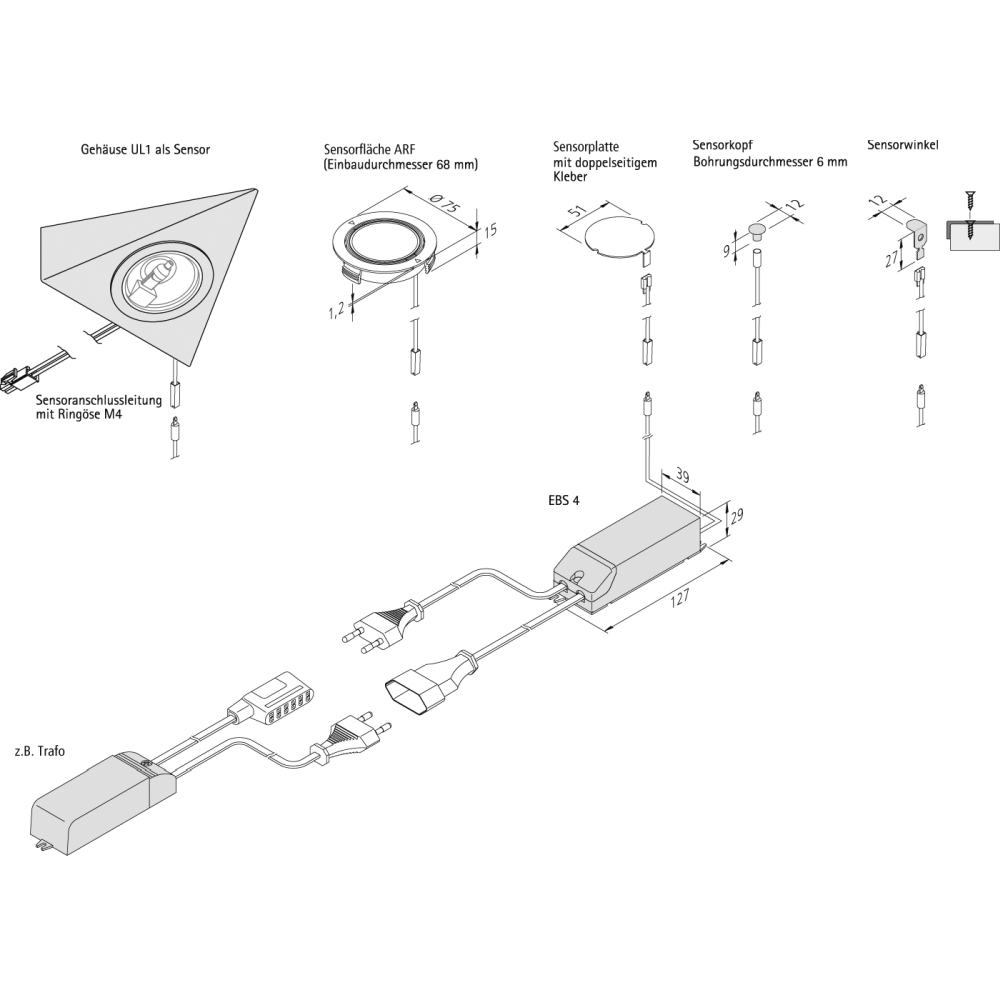 Gehäuse UL1 als Sensor

Sensoranschlussleitung mit Ringöse M4

Sensorfläche ARF (Einbaudurchmesser 68 mm)

Ø 75

15

1,2

Sensorplatte mit doppelseitigem Kleber

51

Sensorkopf Bohrungsdurchmesser 6 mm

12

9

Sensorwinkel

12

27

EBS 4

39

29

127

z.B. Trafo