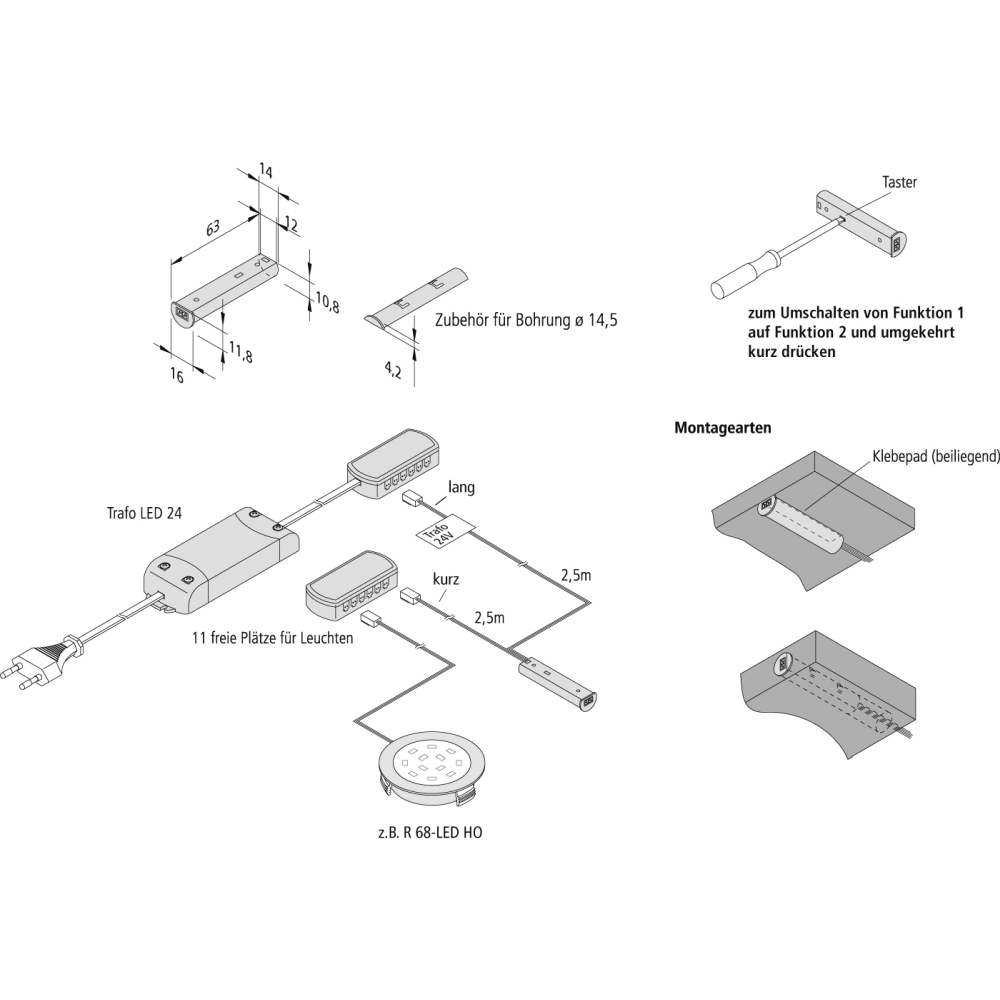 14

63

12

10,8

11,8

16

Zubehör für Bohrung ø 14,5

4,2

Taster

zum Umschalten von Funktion 1 auf Funktion 2 und umgekehrt kurz drücken

Montagearten

Klebepad (beiliegend)

Trafo LED 24

lang

Trafo 24V

2,5m

kurz

2,5m

11 freie Plätze für Leuchten

z.B. R 68-LED HO