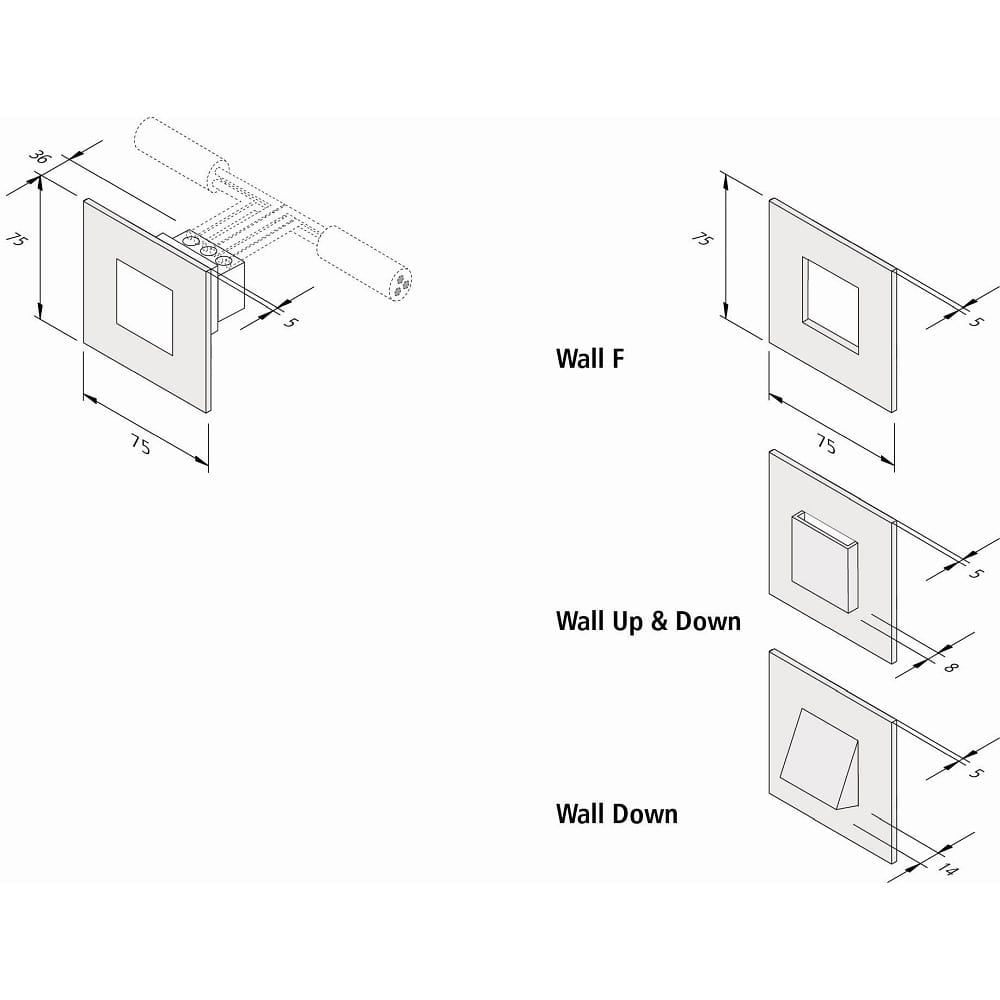 36
75
5
75
75
5
Wall F
75
5
Wall Up & Down
8
5
Wall Down
14